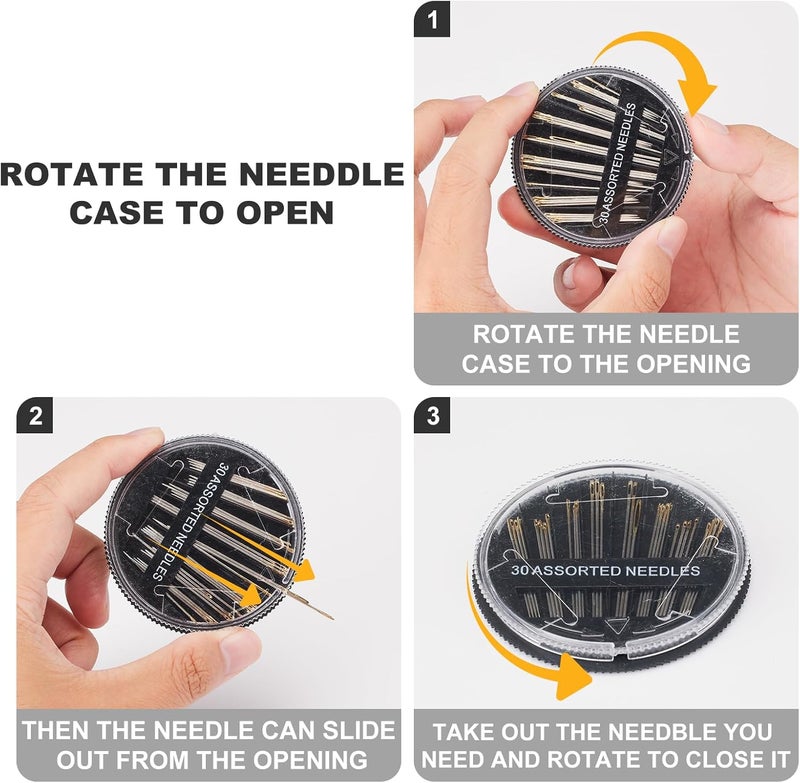 ROTATE THE NEEDDLE CASE TO OPEN

1

30 ASSORTED NEEDLES

ROTATE THE NEEDLE CASE TO THE OPENING

2

30 ASSORTED NEEDLES

THEN THE NEEDLE CAN SLIDE OUT FROM THE OPENING

3

30 ASSORTED NEEDLES

TAKE OUT THE NEEDBLE YOU NEED AND ROTATE TO CLOSE IT